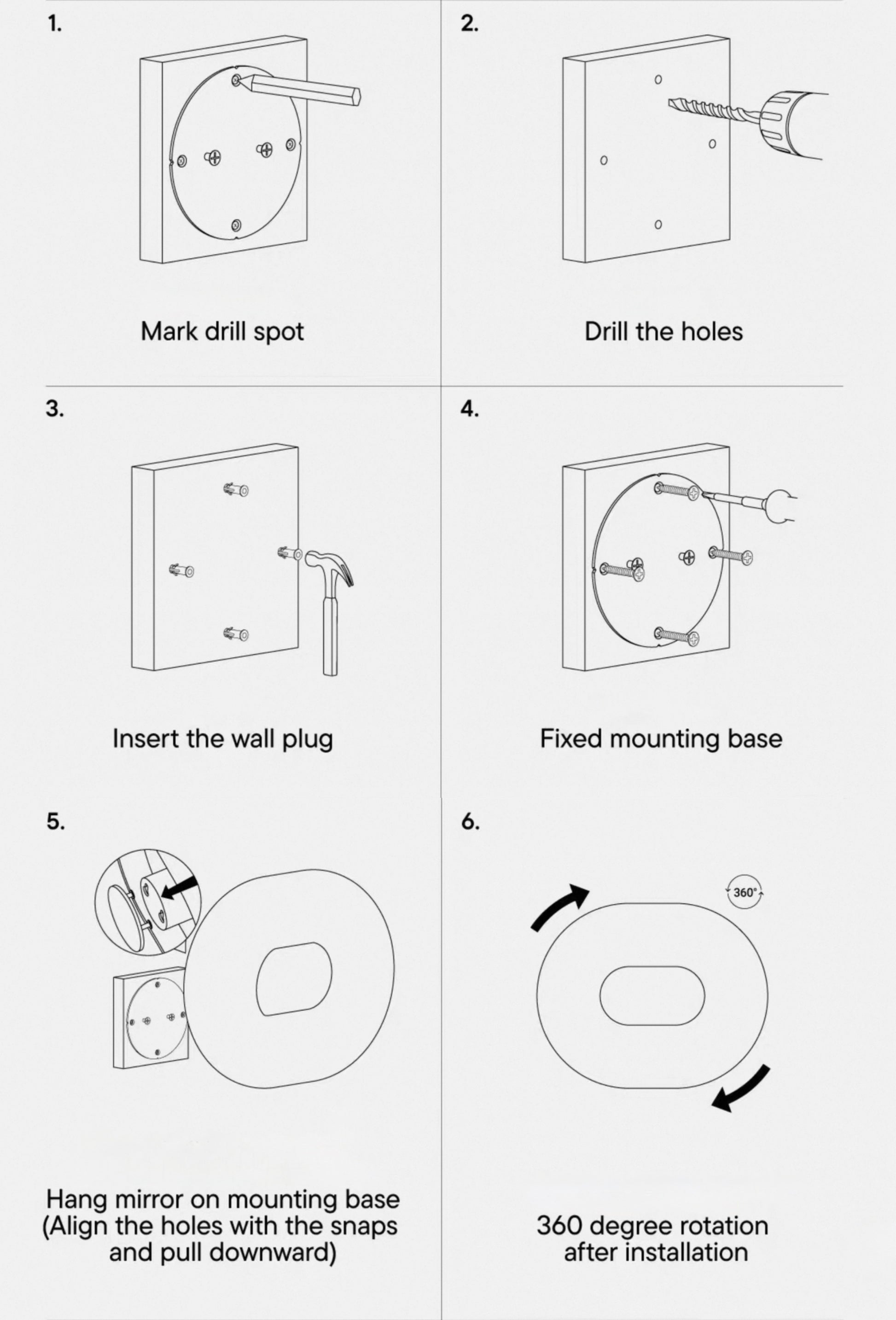 1.

Mark drill spot

2.

Drill the holes

3.

Insert the wall plug

4.

Fixed mounting base

5.

Hang mirror on mounting base (Align the holes with the snaps and pull downward)

6.

360°

360 degree rotation after installation